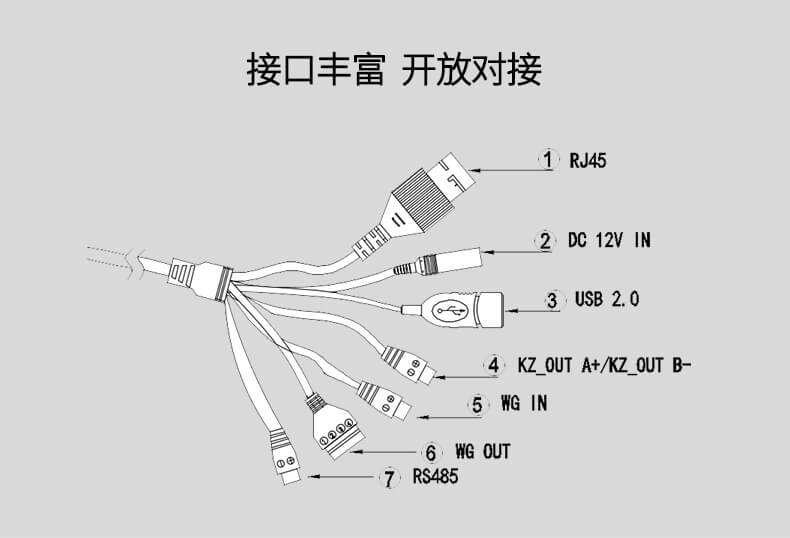 接口丰富 开放对接

1 RJ45

2 DC 12V IN

3 USB 2.0

4 KZ_OUT A+/KZ_OUT B-

5 WG IN

6 WG OUT

7 RS485