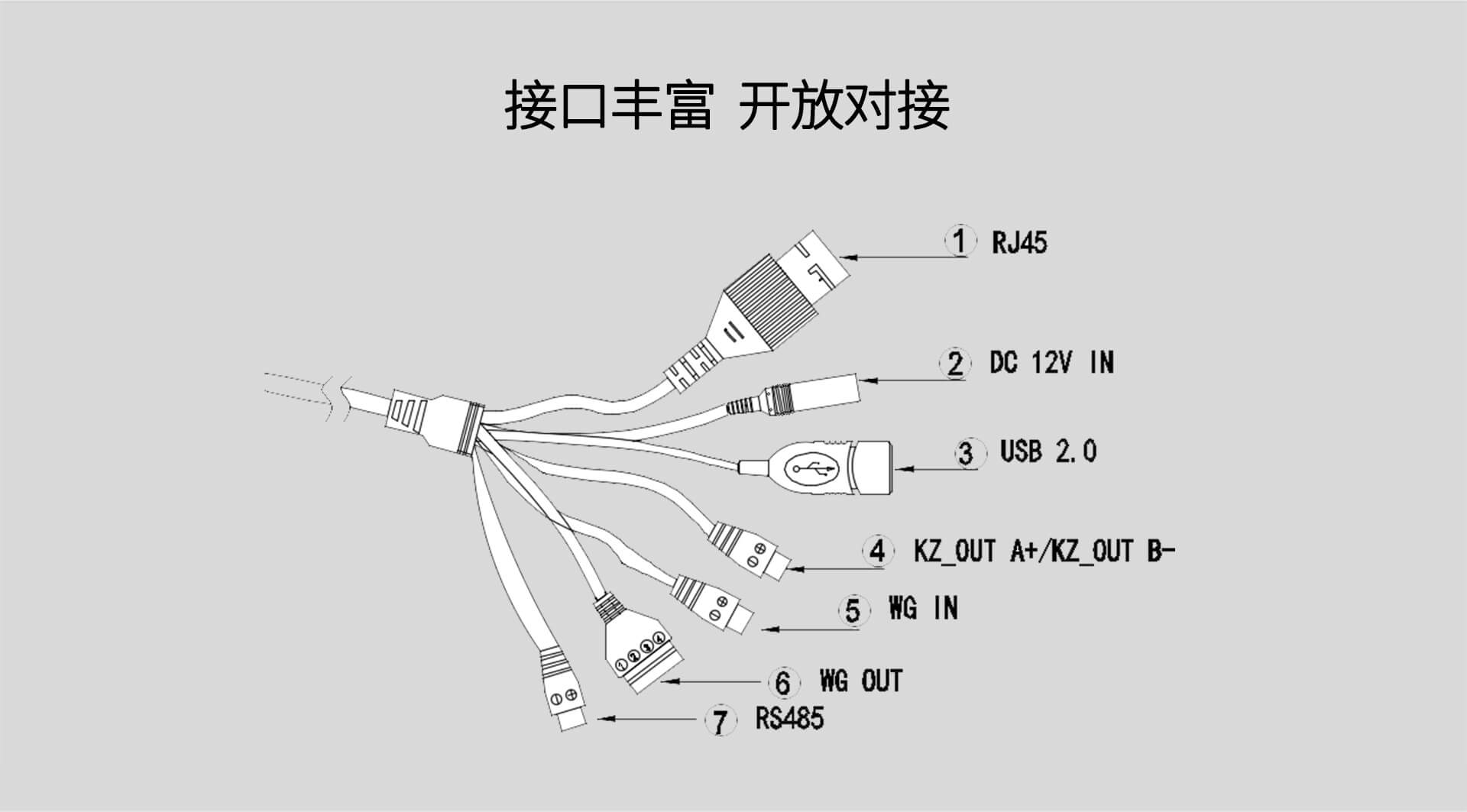 接口丰富 开放对接

1 RJ45

2 DC 12V IN

3 USB 2.0

4 KZ_OUT A+/KZ_OUT B-

5 WG IN

6 WG OUT

7 RS485

1 2 3 4